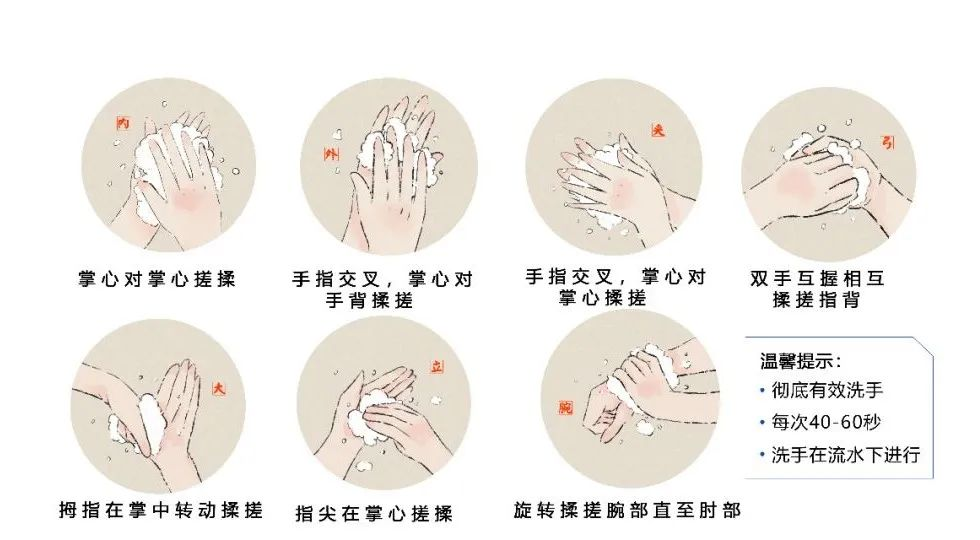 内

掌心对掌心搓揉

外

手指交叉，掌心对手背揉搓

夹

手指交叉，掌心对掌心揉搓

弓

双手互握相互揉搓指背

大

拇指在掌中转动揉搓

立

指尖在掌心搓揉

腕

旋转揉搓腕部直至肘部

温馨提示：
• 彻底有效洗手
• 每次40-60秒
• 洗手在流水下进行